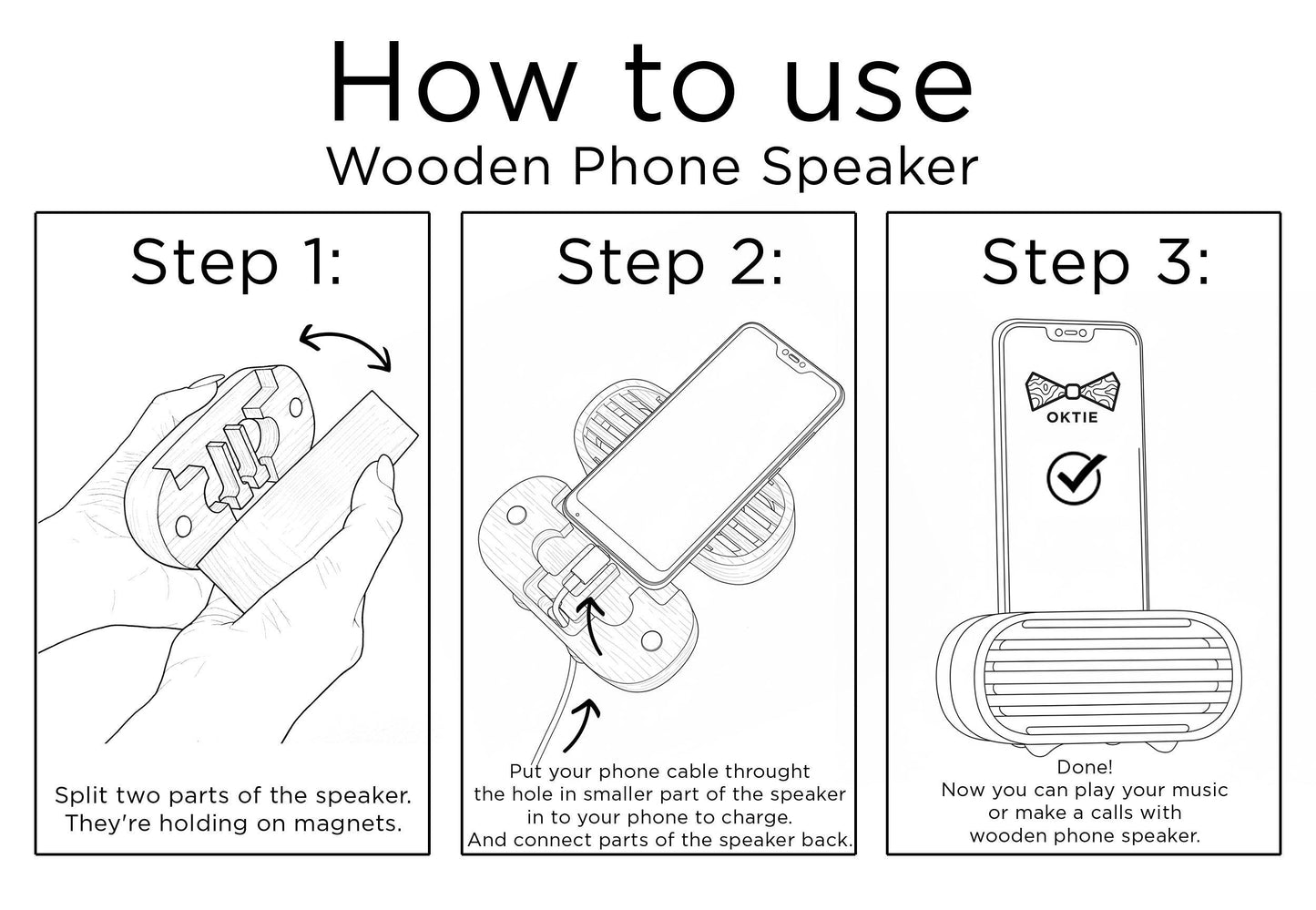 How to use
Wooden Phone Speaker

Step 1:

Split two parts of the speaker.
They're holding on magnets.

Step 2:

Put your phone cable throught
the hole in smaller part of the speaker
in to your phone to charge.
And connect parts of the speaker back.

Step 3:

OKTIE

Done!
Now you can play your music
or make a calls with
wooden phone speaker.